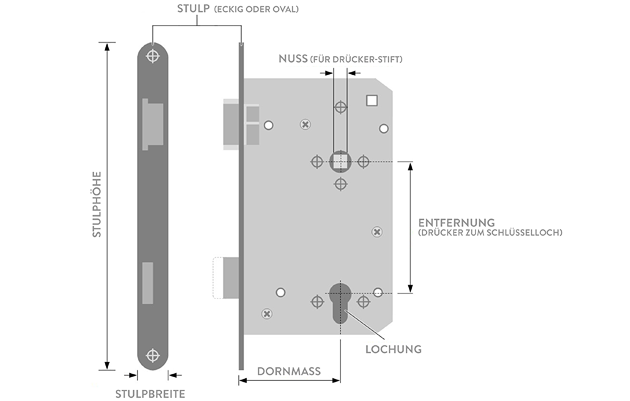 STULP (ECKIG ODER OVAL)

NUSS (FÜR DRÜCKER-STIFT)

STULPHÖHE

ENTFERNUNG
(DRÜCKER ZUM SCHLÜSSELLOCH)

LOCHUNG

DORNMASS

STULPBREITE