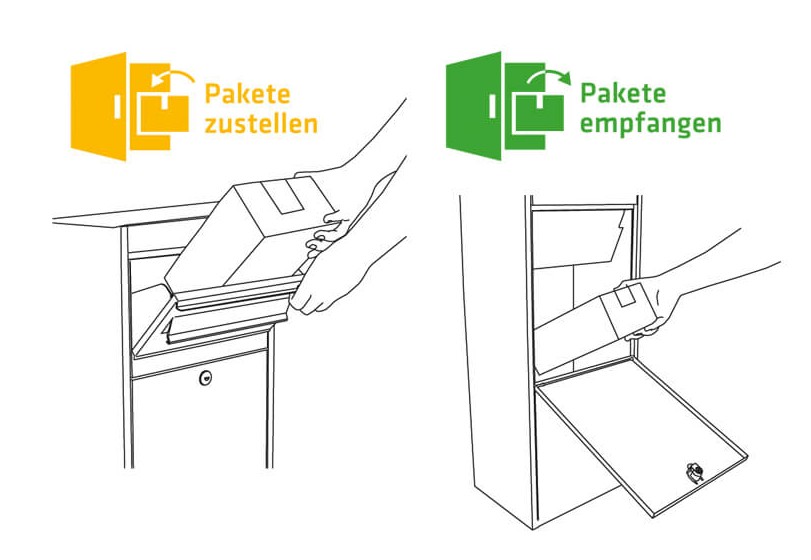 Pakete zustellen

Pakete empfangen