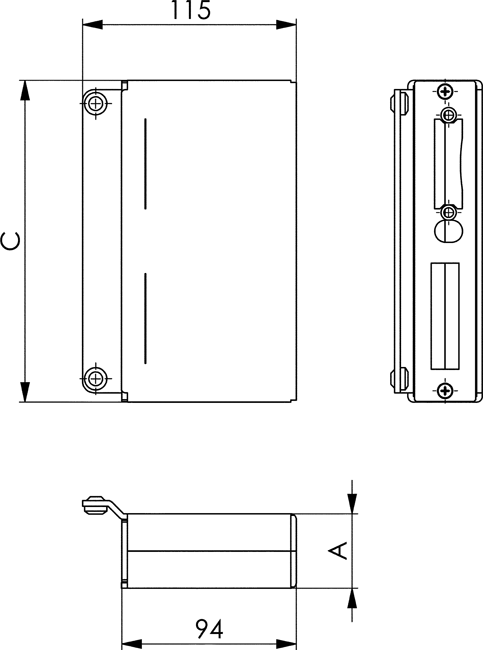 115

C

A

94